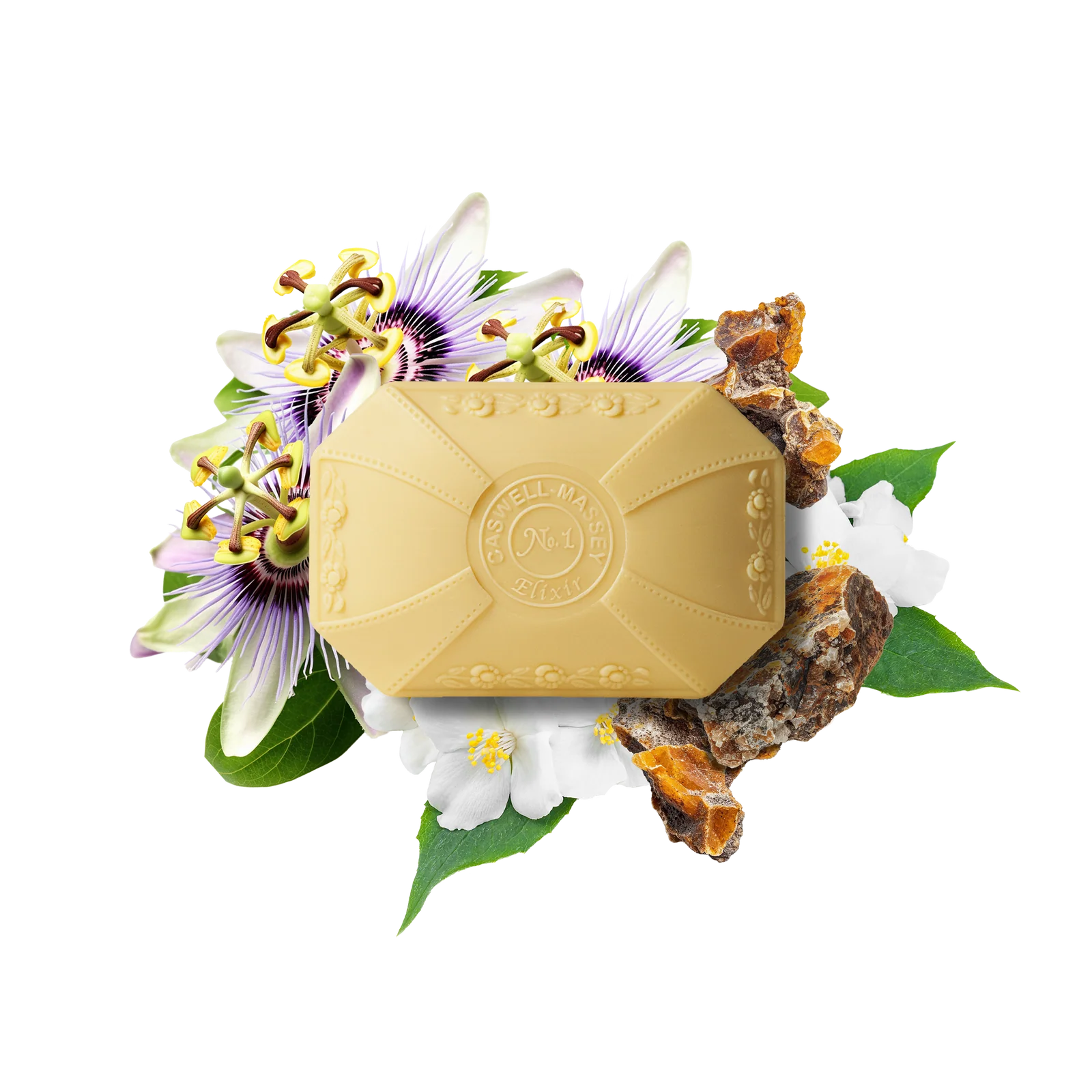 CASWELL·MASSEY
No. 1
Elixir