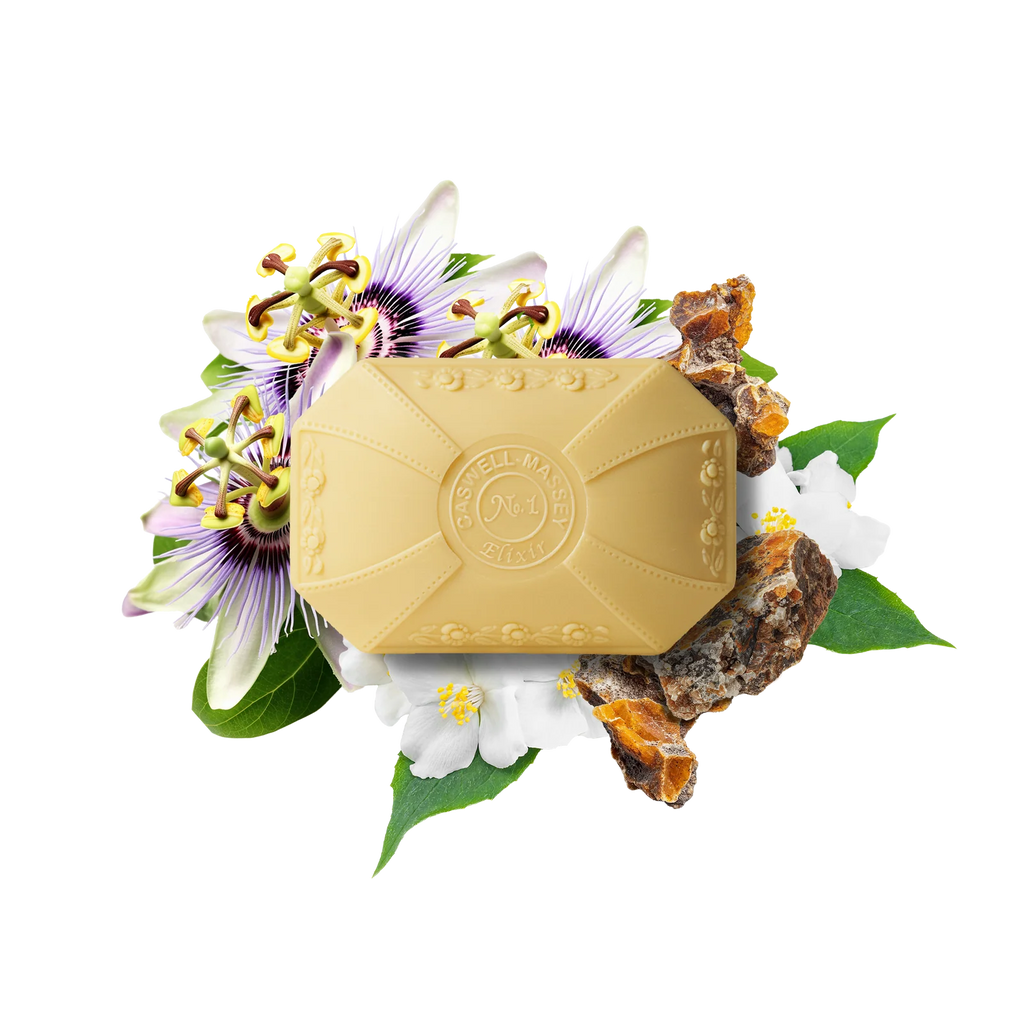 CASWELL-MASSEY
No. 1
Elixir